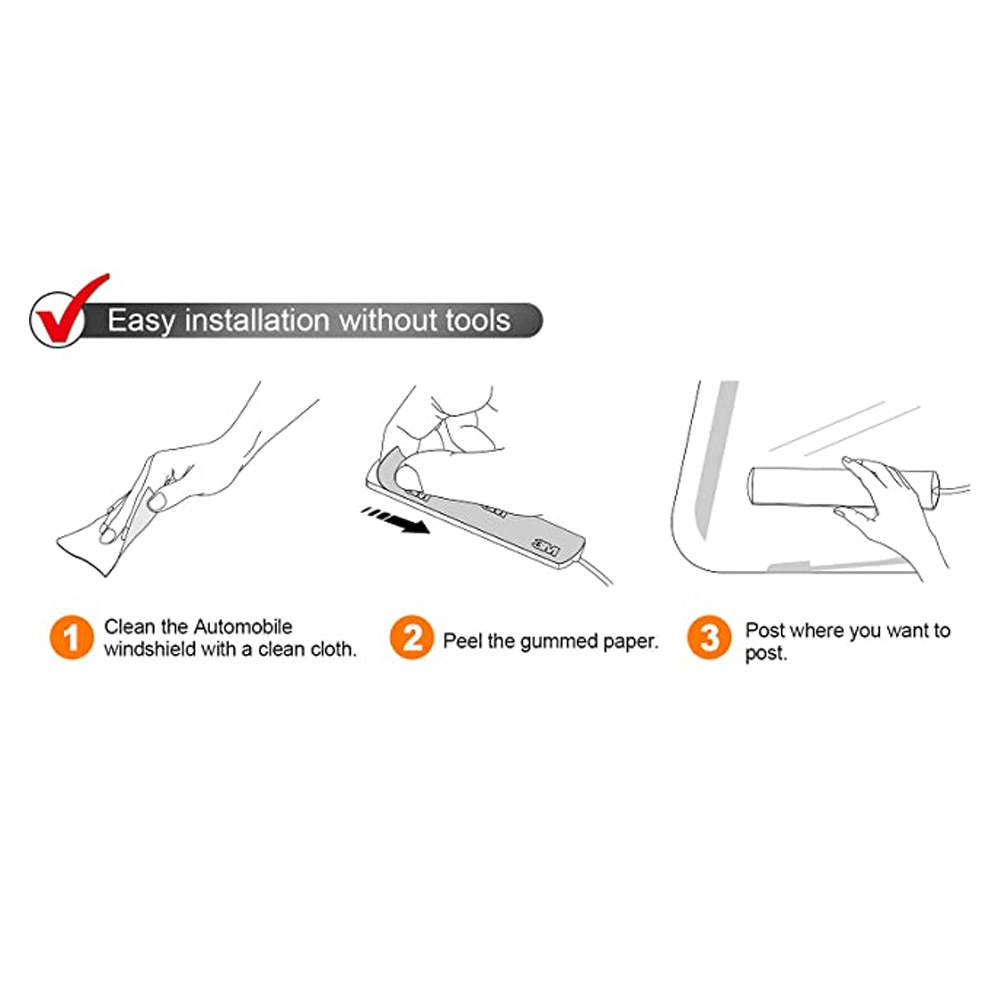 Easy installation without tools

3M

1 Clean the Automobile windshield with a clean cloth.

2 Peel the gummed paper.

3 Post where you want to post.