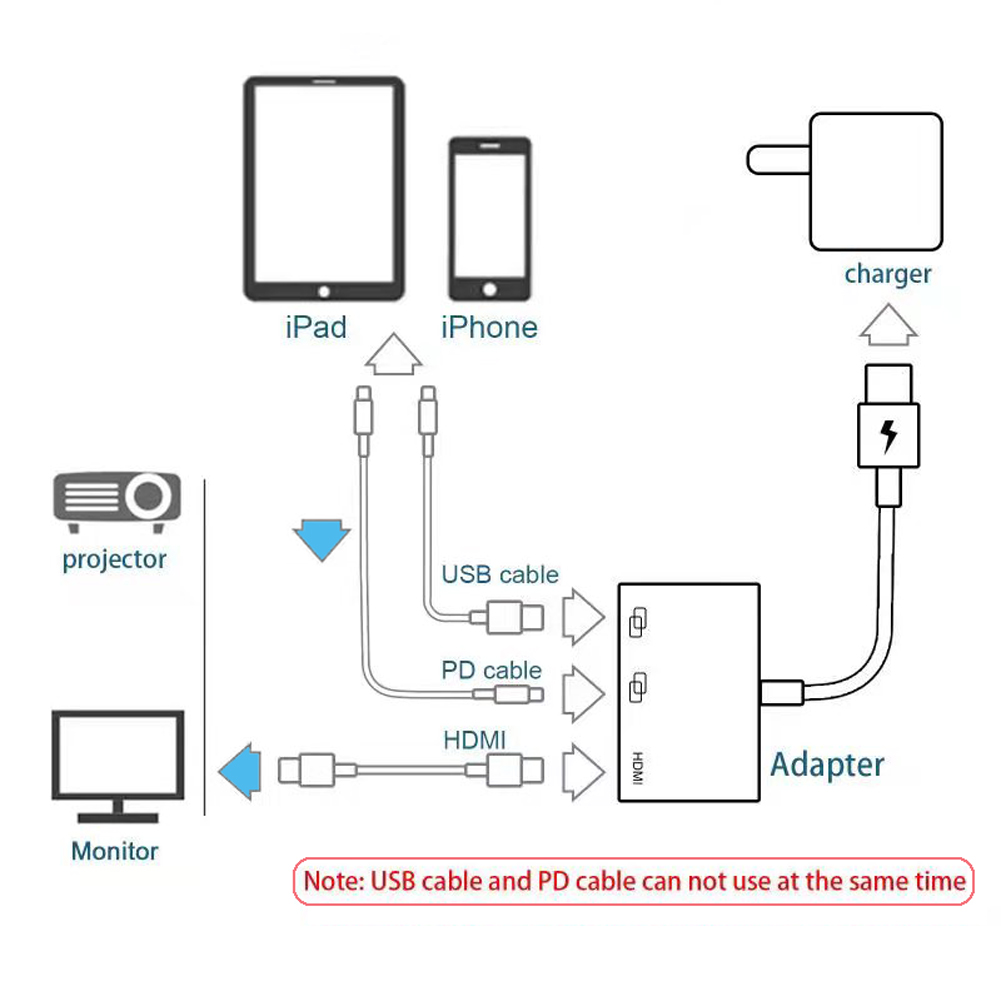 iPad
iPhone
charger
projector
USB cable
PD cable
HDMI
HDMI
Adapter
Monitor
Note: USB cable and PD cable can not use at the same time